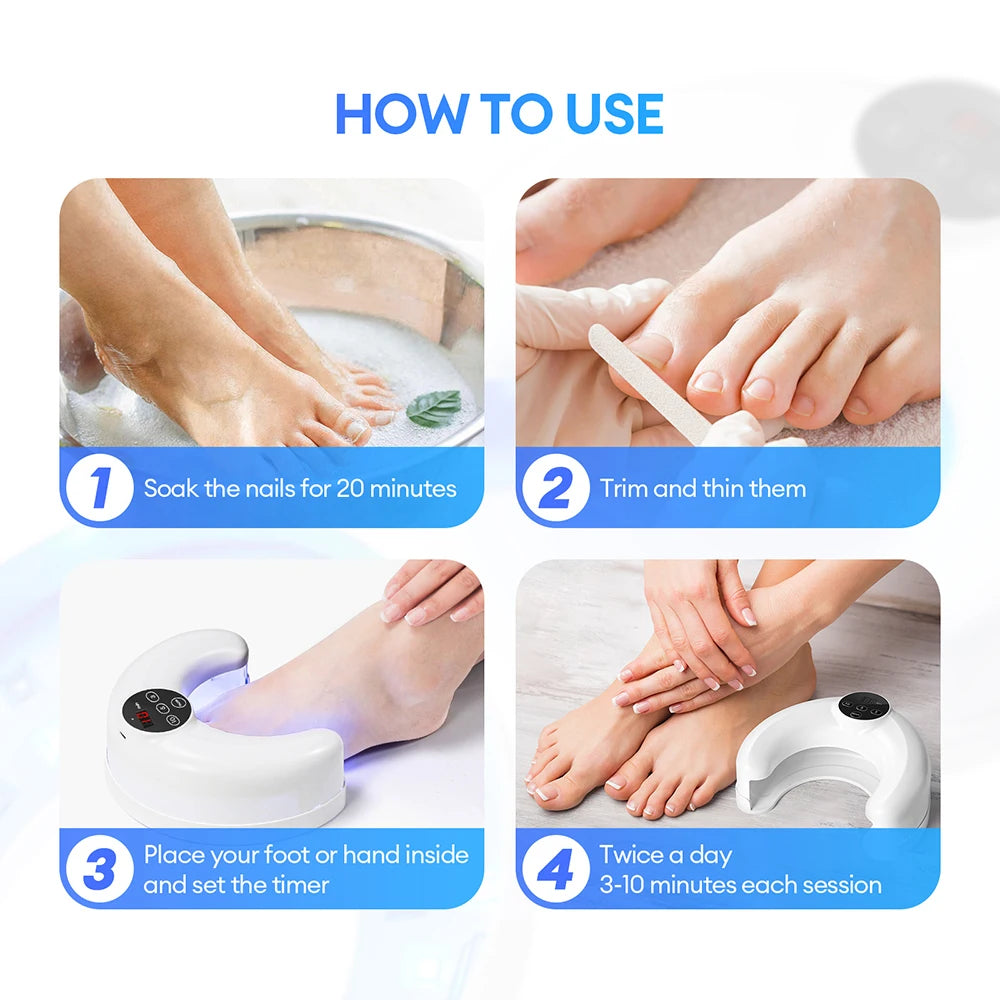 HOW TO USE

1 Soak the nails for 20 minutes

2 Trim and thin them

3 Place your foot or hand inside and set the timer

4 Twice a day
3-10 minutes each session